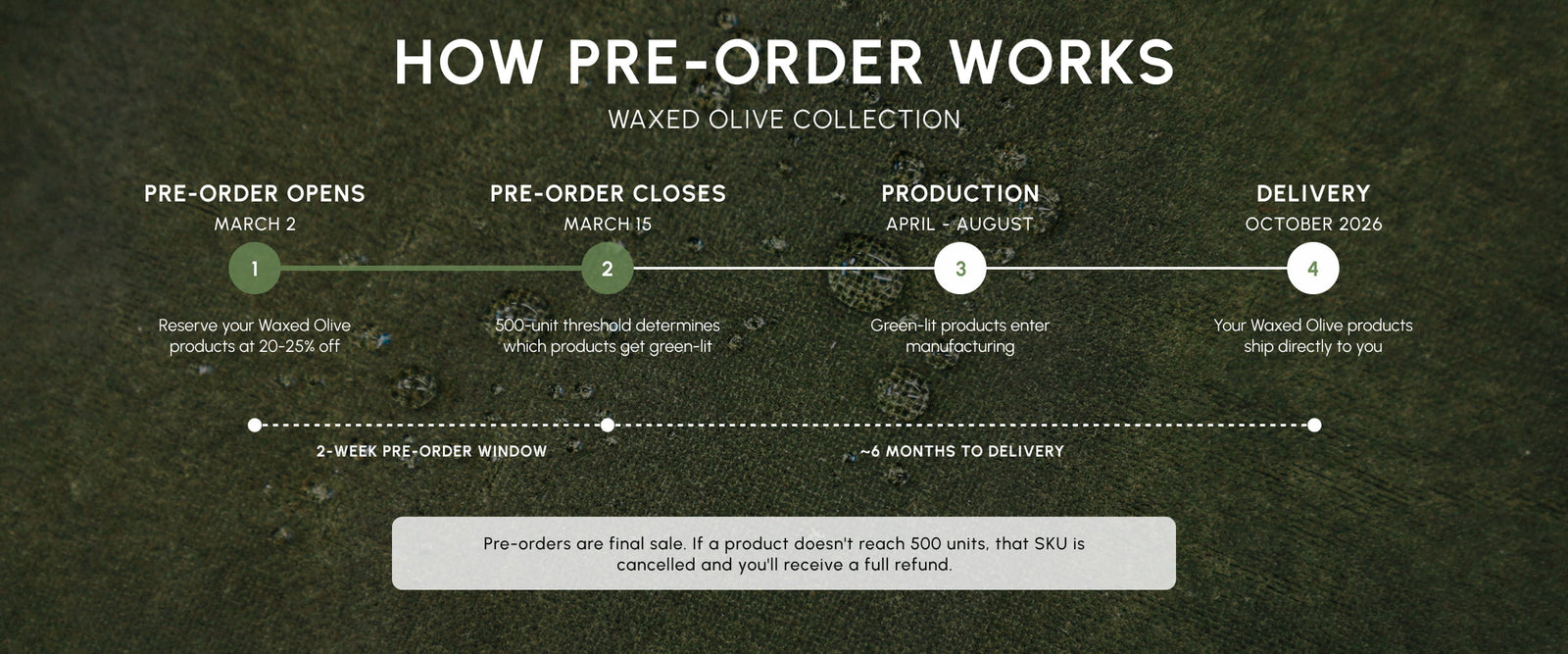 HOW PRE-ORDER WORKS

WAXED OLIVE COLLECTION

PRE-ORDER OPENS
MARCH 2
1
Reserve your Waxed Olive products at 20-25% off

PRE-ORDER CLOSES
MARCH 15
2
500-unit threshold determines which products get green-lit

PRODUCTION
APRIL - AUGUST
3
Green-lit products enter manufacturing

DELIVERY
OCTOBER 2026
4
Your Waxed Olive products ship directly to you

2-WEEK PRE-ORDER WINDOW

~6 MONTHS TO DELIVERY

Pre-orders are final sale. If a product doesn't reach 500 units, that SKU is cancelled and you'll receive a full refund.